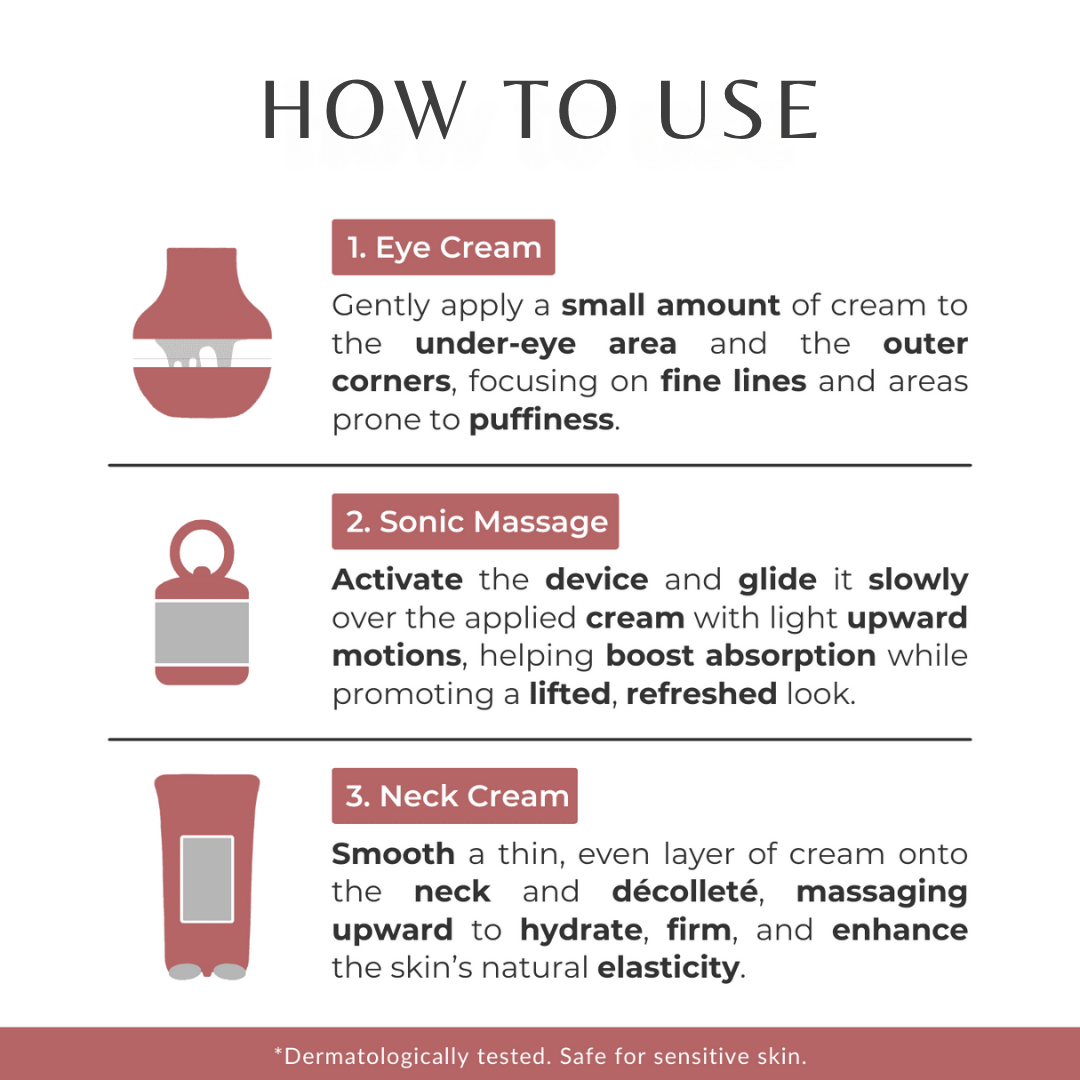 HOW TO USE

1. Eye Cream

Gently apply a small amount of cream to the under-eye area and the outer corners, focusing on fine lines and areas prone to puffiness.

2. Sonic Massage

Activate the device and glide it slowly over the applied cream with light upward motions, helping boost absorption while promoting a lifted, refreshed look.

3. Neck Cream

Smooth a thin, even layer of cream onto the neck and décolleté, massaging upward to hydrate, firm, and enhance the skin's natural elasticity.

*Dermatologically tested. Safe for sensitive skin.